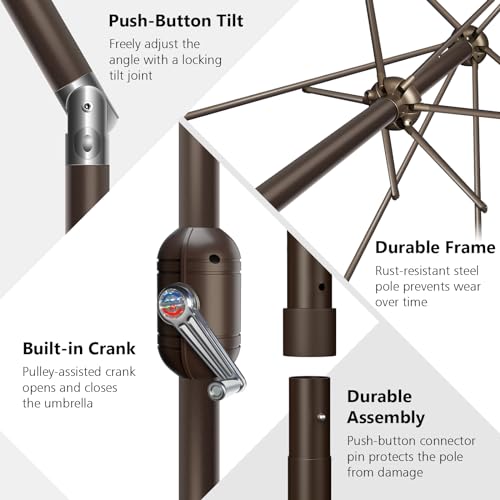 Push-Button Tilt
Freely adjust the angle with a locking tilt joint

Durable Frame
Rust-resistant steel pole prevents wear over time

Built-in Crank
Pulley-assisted crank opens and closes the umbrella

Durable Assembly
Push-button connector pin protects the pole from damage