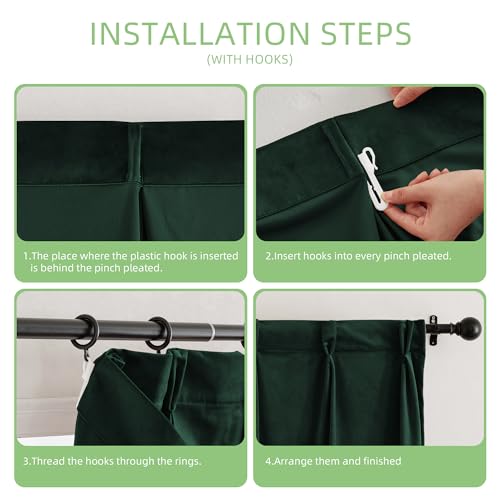 INSTALLATION STEPS
(WITH HOOKS)

1.The place where the plastic hook is inserted is behind the pinch pleated.

2.Insert hooks into every pinch pleated.

3.Thread the hooks through the rings.

4.Arrange them and finished