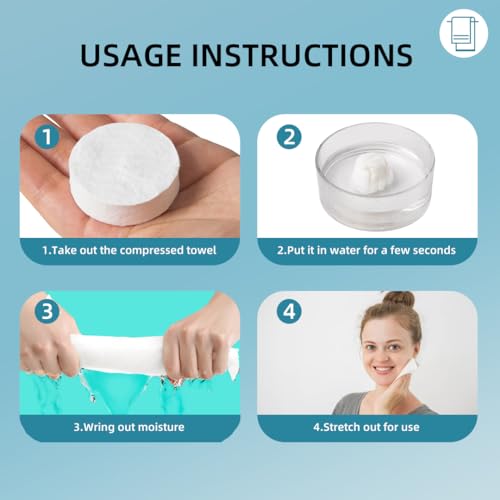 USAGE INSTRUCTIONS

1

1.Take out the compressed towel

2

2.Put it in water for a few seconds

3

3.Wring out moisture

4

4.Stretch out for use