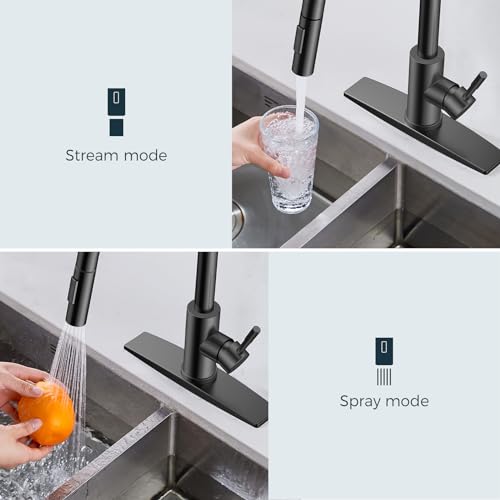 Stream mode

Spray mode