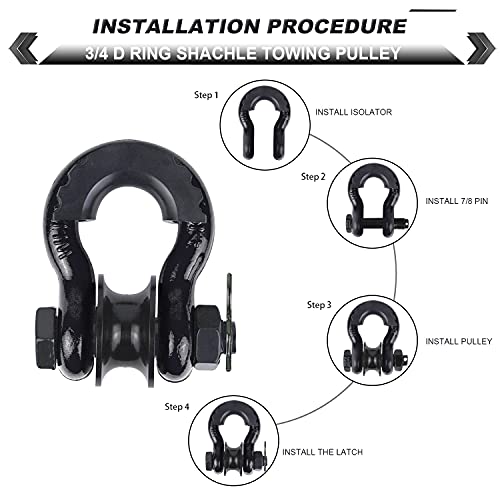 INSTALLATION PROCEDURE

3/4 D RING SHACHLE TOWING PULLEY

Step 1

INSTALL ISOLATOR

Step 2

INSTALL 7/8 PIN

Step 3

INSTALL PULLEY

Step 4

INSTALL THE LATCH