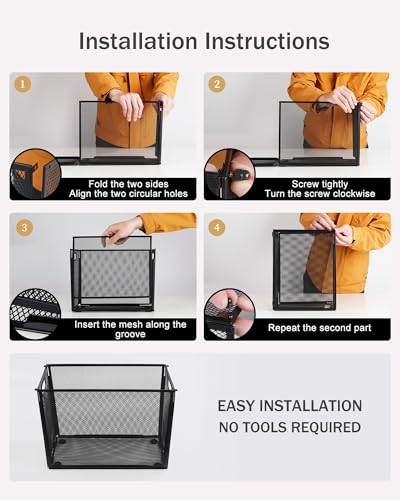 Installation Instructions

1

Fold the two sides
Align the two circular holes

2

Screw tightly
Turn the screw clockwise

3

Insert the mesh along the groove

4

Repeat the second part

EASY INSTALLATION
NO TOOLS REQUIRED