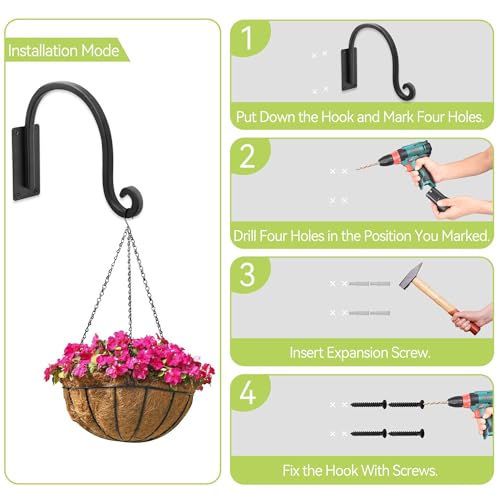 Installation Mode

1

Put Down the Hook and Mark Four Holes.

2

Drill Four Holes in the Position You Marked.

3

Insert Expansion Screw.

4

Fix the Hook With Screws.