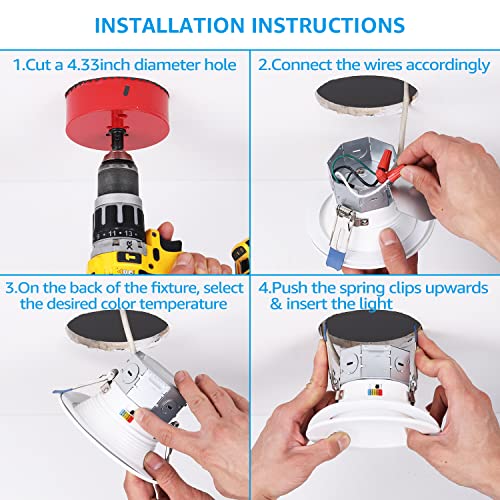 INSTALLATION INSTRUCTIONS

1.Cut a 4.33inch diameter hole

2.Connect the wires accordingly

3.On the back of the fixture, select the desired color temperature

4.Push the spring clips upwards & insert the light