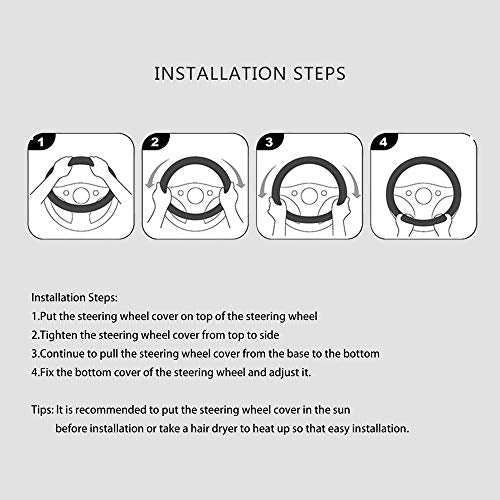 INSTALLATION STEPS

1

2

3

4

Installation Steps:
1.Put the steering wheel cover on top of the steering wheel
2.Tighten the steering wheel cover from top to side
3.Continue to pull the steering wheel cover from the base to the bottom
4.Fix the bottom cover of the steering wheel and adjust it.

Tips: It is recommended to put the steering wheel cover in the sun before installation or take a hair dryer to heat up so that easy installation.