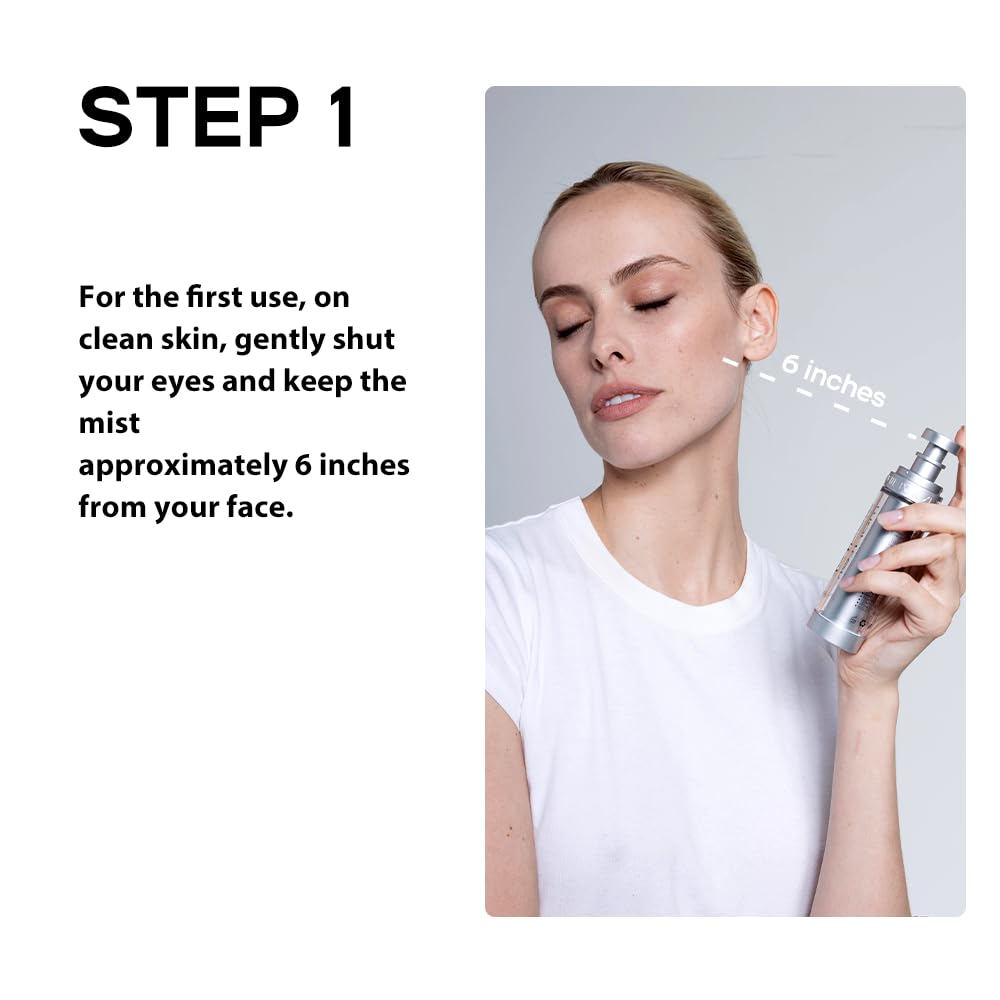 STEP 1

For the first use, on clean skin, gently shut your eyes and keep the mist
approximately 6 inches from your face.

6 inches