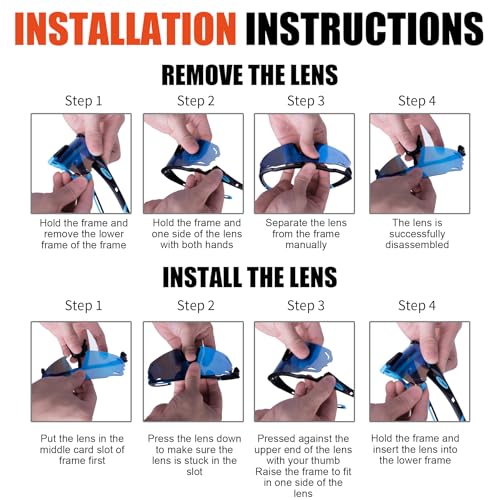 INSTALLATION INSTRUCTIONS

REMOVE THE LENS

Step 1

Hold the frame and remove the lower frame of the frame

Step 2

Hold the frame and one side of the lens with both hands

Step 3

Separate the lens from the frame manually

Step 4

The lens is successfully disassembled

INSTALL THE LENS

Step 1

Put the lens in the middle card slot of frame first

Step 2

Press the lens down to make sure the lens is stuck in the slot

Step 3

Pressed against the upper end of the lens with your thumb Raise the frame to fit in one side of the lens

Step 4

Hold the frame and insert the lens into the lower frame