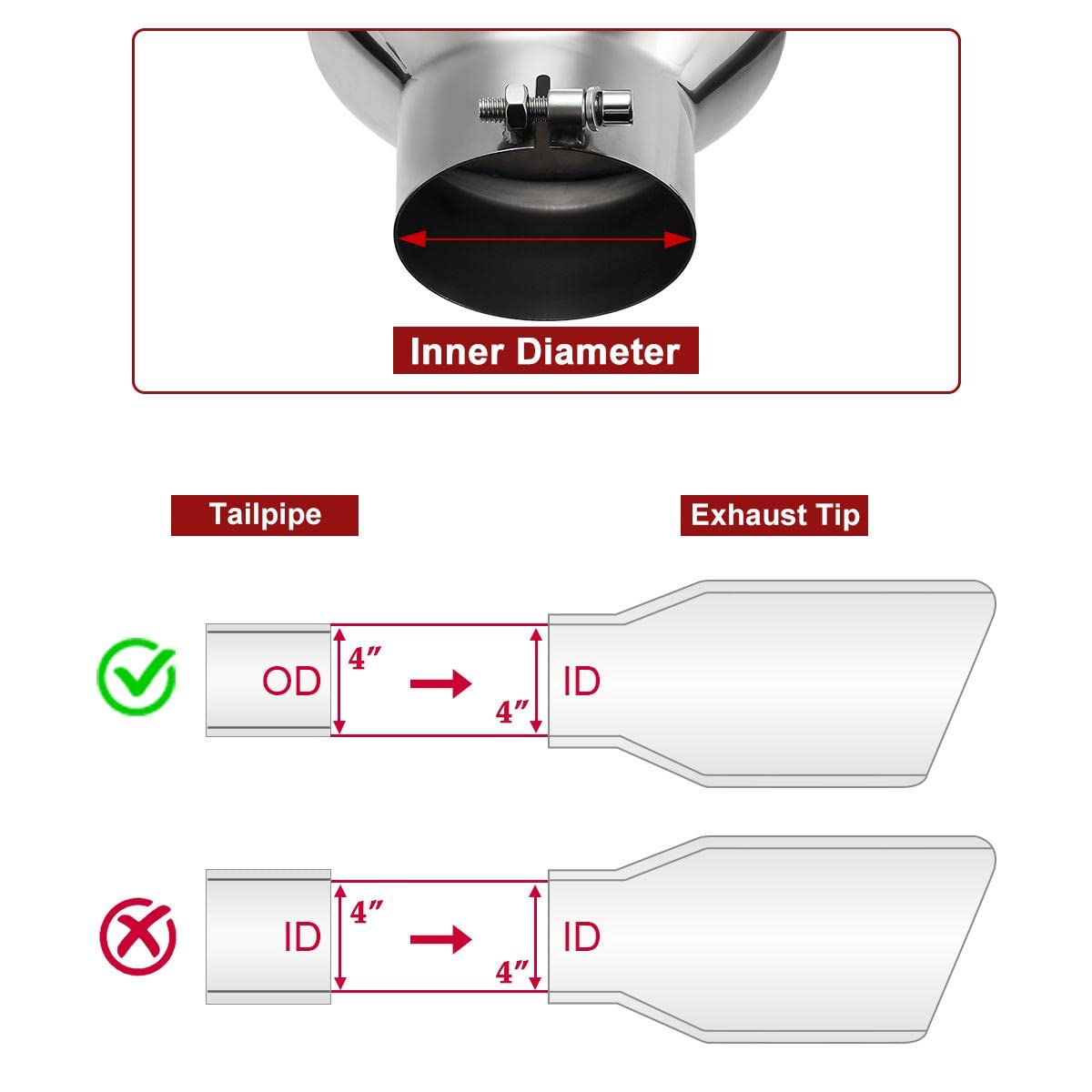 Inner Diameter

Tailpipe

Exhaust Tip

OD 4″ 4″ ID

ID 4″ 4″ ID