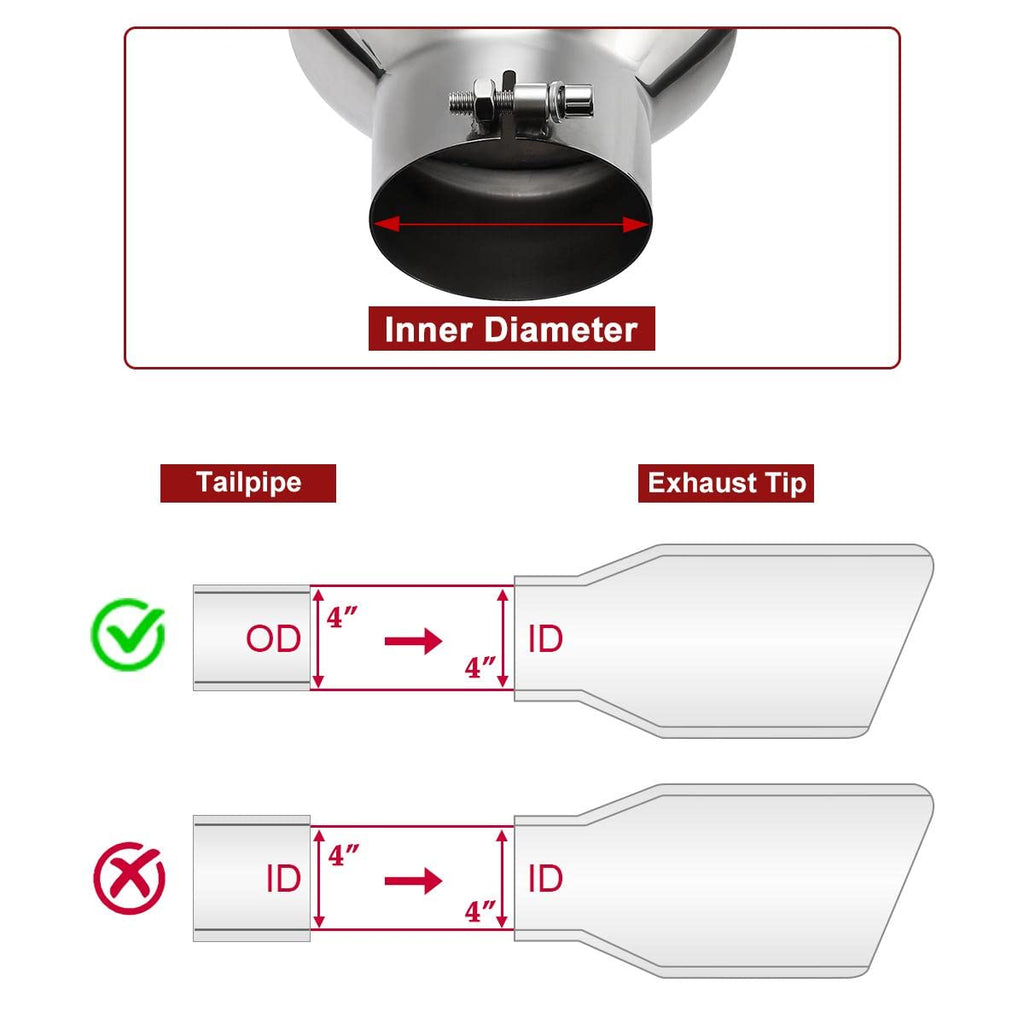 Inner Diameter

Tailpipe

Exhaust Tip

OD
4″
4″
ID

ID
4″
4″
ID