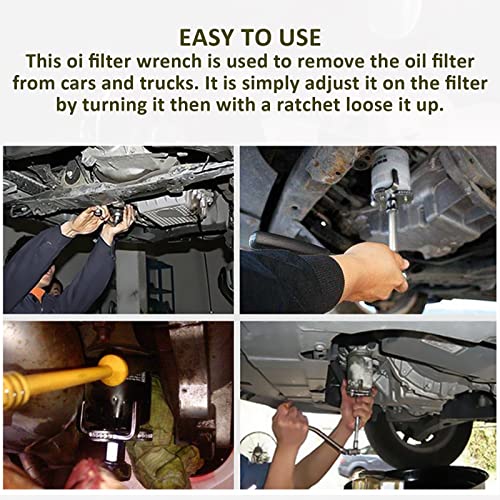 EASY TO USE

This oi filter wrench is used to remove the oil filter from cars and trucks. It is simply adjust it on the filter by turning it then with a ratchet loose it up.