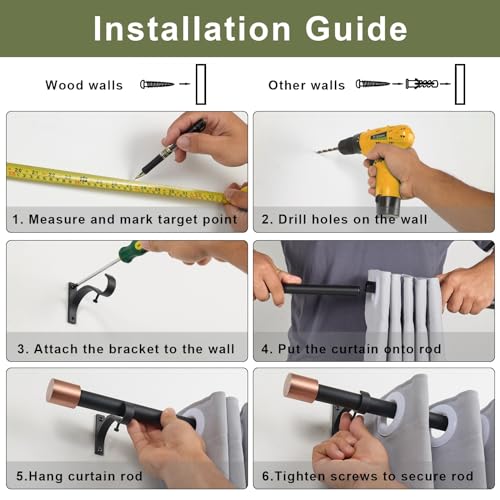 Installation Guide

Wood walls

Other walls

1. Measure and mark target point

2. Drill holes on the wall

3. Attach the bracket to the wall

4. Put the curtain onto rod

5.Hang curtain rod

6.Tighten screws to secure rod