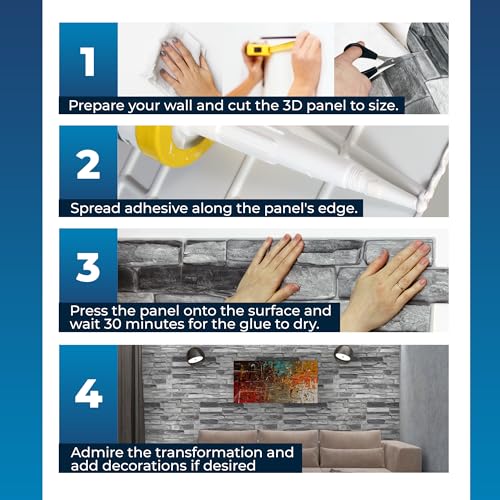 1
Prepare your wall and cut the 3D panel to size.

2
Spread adhesive along the panel's edge.

3
Press the panel onto the surface and wait 30 minutes for the glue to dry.

4
Admire the transformation and add decorations if desired