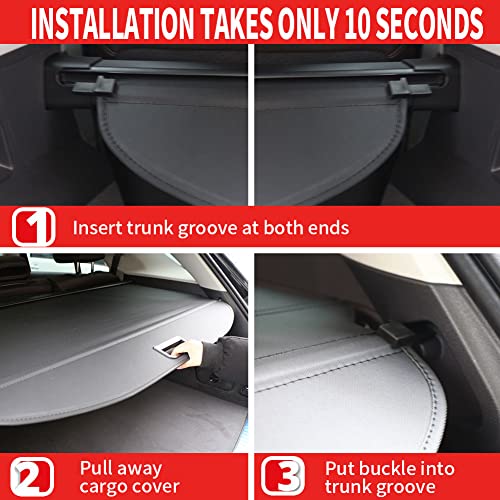 INSTALLATION TAKES ONLY 10 SECONDS

1 Insert trunk groove at both ends

2 Pull away cargo cover

3 Put buckle into trunk groove