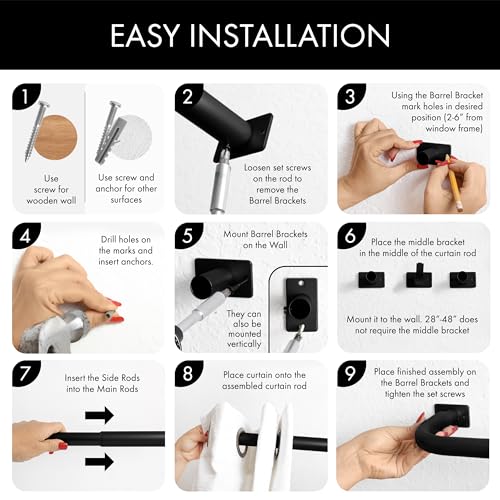 EASY INSTALLATION

1

Use screw for wooden wall

Use screw and anchor for other surfaces

2

Loosen set screws on the rod to remove the Barrel Brackets

3

Using the Barrel Bracket mark holes in desired position (2-6" from window frame)

4

Drill holes on the marks and insert anchors.

5

Mount Barrel Brackets on the Wall

They can also be mounted vertically

6

Place the middle bracket in the middle of the curtain rod

Mount it to the wall. 28"-48" does not require the middle bracket

7

Insert the Side Rods into the Main Rods

8

Place curtain onto the assembled curtain rod

9

Place finished assembly on the Barrel Brackets and tighten the set screws