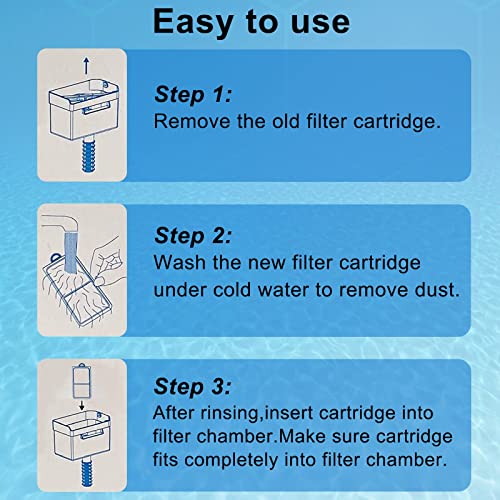 Easy to use

Step 1:
Remove the old filter cartridge.

Step 2:
Wash the new filter cartridge under cold water to remove dust.

Step 3:
After rinsing,insert cartridge into filter chamber.Make sure cartridge fits completely into filter chamber.