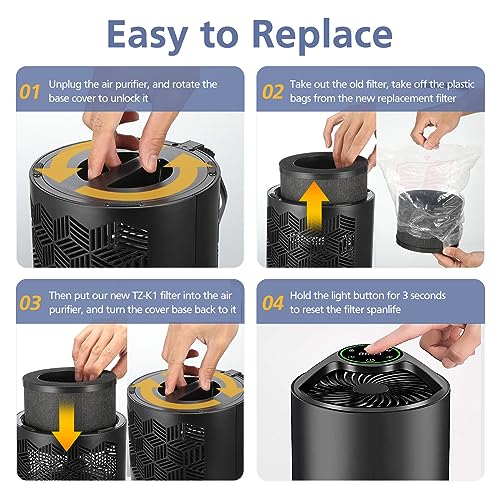 Easy to Replace

01 Unplug the air purifier, and rotate the base cover to unlock it

02 Take out the old filter, take off the plastic bags from the new replacement filter

03 Then put our new TZ-K1 filter into the air purifier, and turn the cover base back to it

04 Hold the light button for 3 seconds to reset the filter spanlife