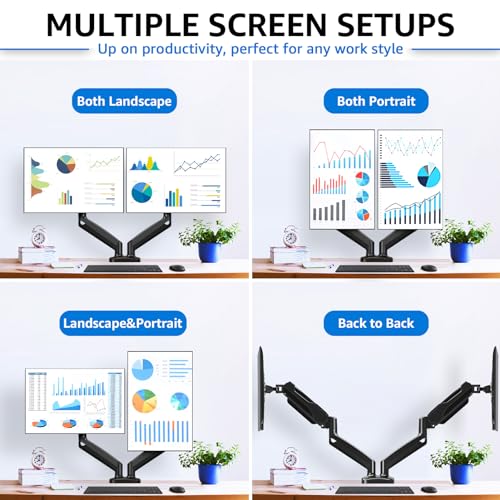 MULTIPLE SCREEN SETUPS

Up on productivity, perfect for any work style

Both Landscape

Both Portrait

Landscape&Portrait

Back to Back