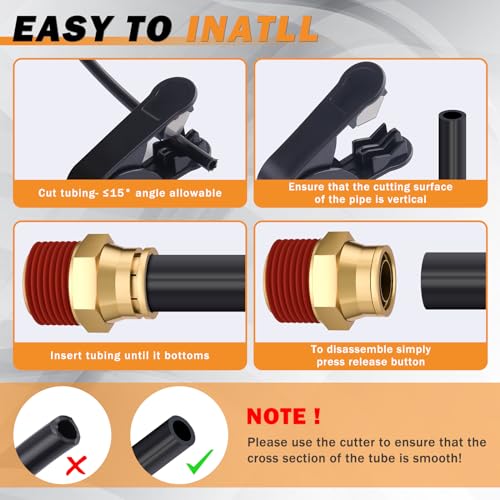 EASY TO INATLL

Cut tubing- ≤15° angle allowable

Ensure that the cutting surface of the pipe is vertical

Insert tubing until it bottoms

To disassemble simply press release button

NOTE !

Please use the cutter to ensure that the cross section of the tube is smooth!