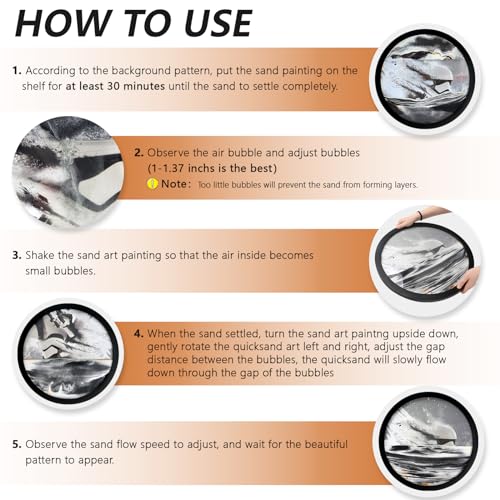 HOW TO USE

1. According to the background pattern, put the sand painting on the shelf for at least 30 minutes until the sand to settle completely.

2. Observe the air bubble and adjust bubbles (1-1.37 inchs is the best)

Note: Too little bubbles will prevent the sand from forming layers.

3. Shake the sand art painting so that the air inside becomes small bubbles.

4. When the sand settled, turn the sand art paintng upside down, gently rotate the quicksand art left and right, adjust the gap distance between the bubbles, the quicksand will slowly flow down through the gap of the bubbles

5. Observe the sand flow speed to adjust, and wait for the beautiful pattern to appear.