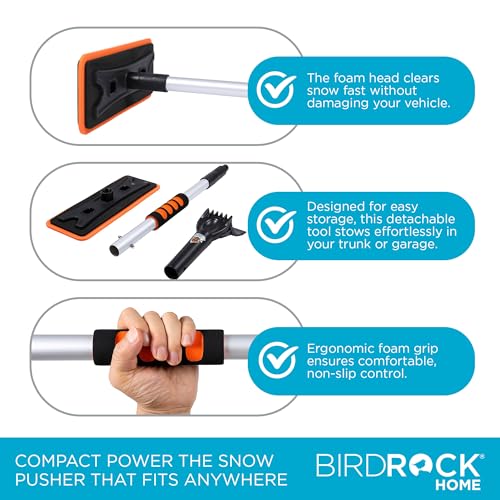 The foam head clears snow fast without damaging your vehicle.

Designed for easy storage, this detachable tool stows effortlessly in your trunk or garage.

Ergonomic foam grip ensures comfortable, non-slip control.

COMPACT POWER THE SNOW PUSHER THAT FITS ANYWHERE

BIRDROCK® HOME