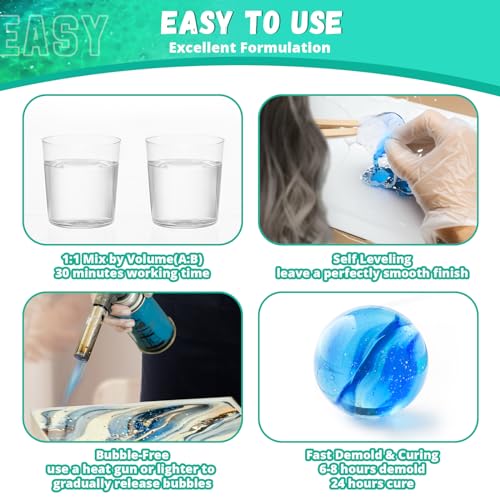 EASY

EASY TO USE

Excellent Formulation

1:1 Mix by Volume(A:B)
30 minutes working time

Self Leveling
leave a perfectly smooth finish

Bubble-Free
use a heat gun or lighter to gradually release bubbles

Fast Demold & Curing
6-8 hours demold
24 hours cure