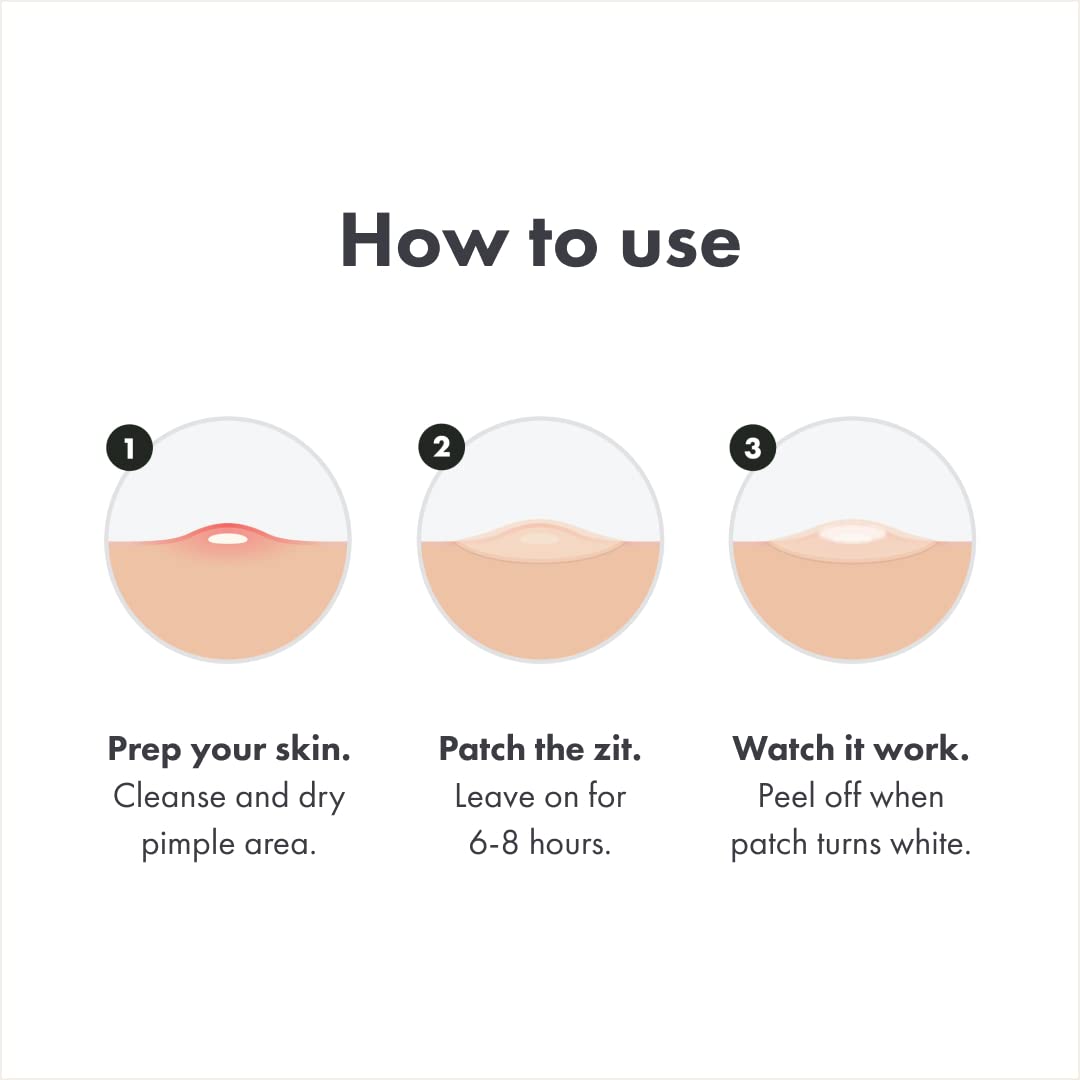 How to use

1

Prep your skin.
Cleanse and dry pimple area.

2

Patch the zit.
Leave on for 6-8 hours.

3

Watch it work.
Peel off when patch turns white.