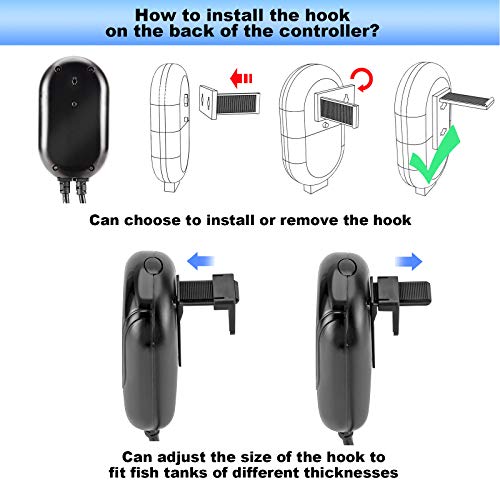 How to install the hook on the back of the controller?

Can choose to install or remove the hook

Can adjust the size of the hook to fit fish tanks of different thicknesses