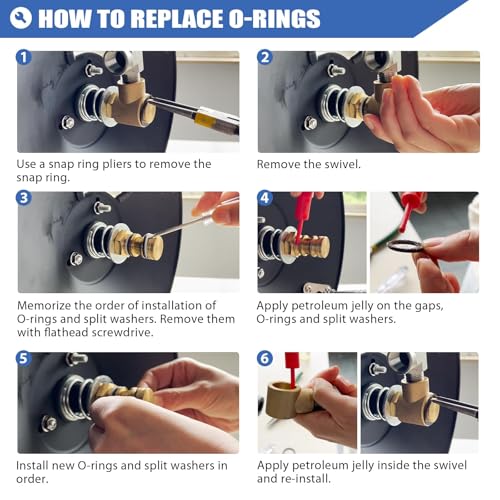 HOW TO REPLACE O-RINGS

1

Use a snap ring pliers to remove the snap ring.

2

Remove the swivel.

3

Memorize the order of installation of O-rings and split washers. Remove them with flathead screwdrive.

4

Apply petroleum jelly on the gaps, O-rings and split washers.

5

Install new O-rings and split washers in order.

6

Apply petroleum jelly inside the swivel and re-install.