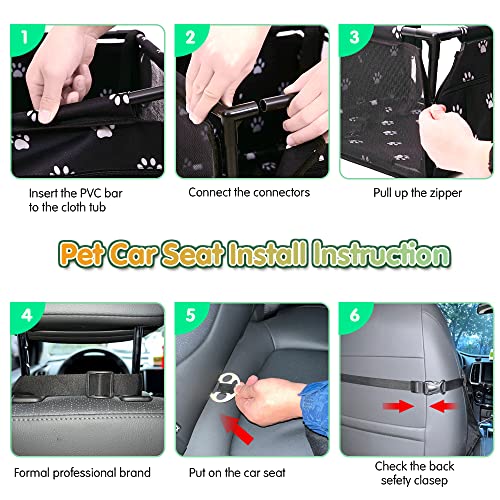 1

Insert the PVC bar to the cloth tub

2

Connect the connectors

3

Pull up the zipper

Pet Car Seat Install Instruction

4

Formal professional brand

5

Put on the car seat

6

Check the back sefety clasep