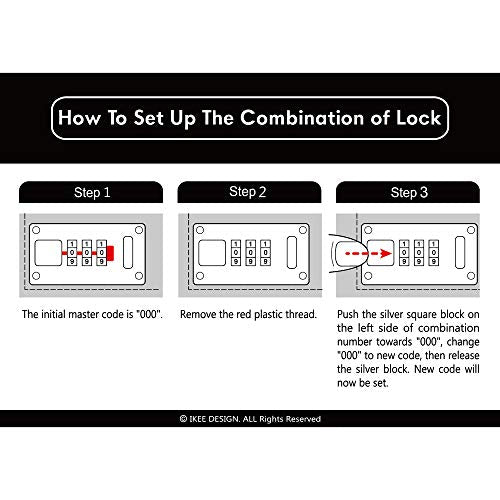 How To Set Up The Combination of Lock

Step 1

1 1 1
0 0 0
9 9 9

The initial master code is "000".

Step 2

1 1 1
0 0 0
9 9 9

Remove the red plastic thread.

Step 3

1 1 1
0 0 0
9 9 9

Push the silver square block on the left side of combination number towards "000", change "000" to new code, then release the silver block. New code will now be set.

© IKEE DESIGN. ALL Rights Reserved