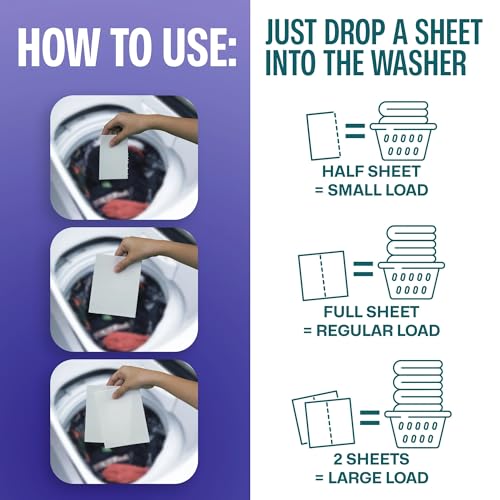 HOW TO USE:

JUST DROP A SHEET INTO THE WASHER

HALF SHEET
= SMALL LOAD

FULL SHEET
= REGULAR LOAD

2 SHEETS
= LARGE LOAD