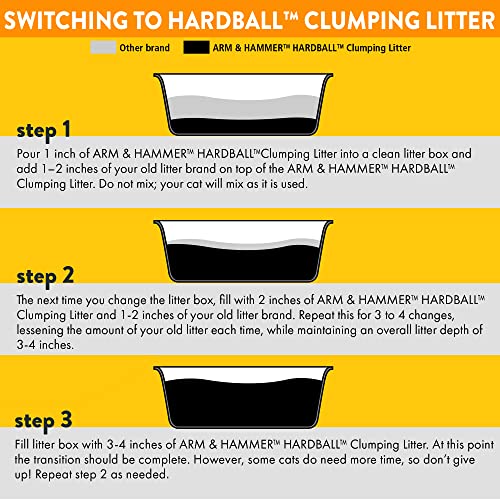 SWITCHING TO HARDBALL™ CLUMPING LITTER

Other brand ARM & HAMMER™ HARDBALL™ Clumping Litter

step 1

Pour 1 inch of ARM & HAMMER™ HARDBALL™Clumping Litter into a clean litter box and add 1–2 inches of your old litter brand on top of the ARM & HAMMER™ HARDBALL™ Clumping Litter. Do not mix; your cat will mix as it is used.

step 2

The next time you change the litter box, fill with 2 inches of ARM & HAMMER™ HARDBALL™ Clumping Litter and 1-2 inches of your old litter brand. Repeat this for 3 to 4 changes, lessening the amount of your old litter each time, while maintaining an overall litter depth of 3-4 inches.

step 3

Fill litter box with 3-4 inches of ARM & HAMMER™ HARDBALL™ Clumping Litter. At this point the transition should be complete. However, some cats do need more time, so don't give up! Repeat step 2 as needed.