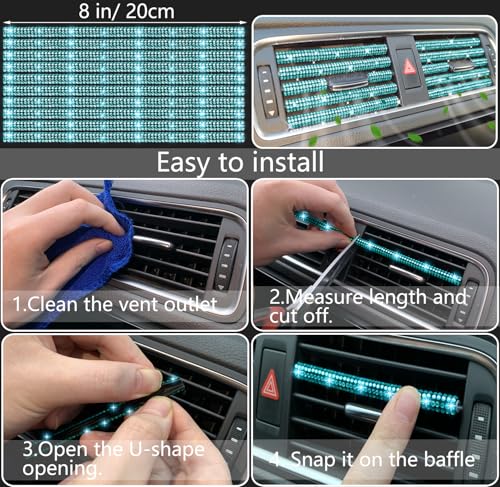 8 in/ 20cm

Easy to install

1.Clean the vent outlet

2.Measure length and cut off.

3.Open the U-shape opening.

4. Snap it on the baffle