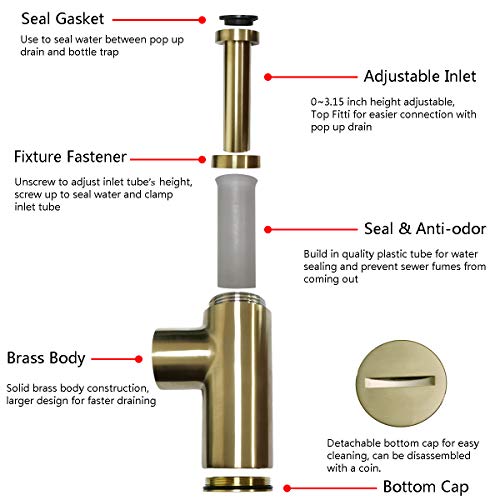 Seal Gasket

Use to seal water between pop up drain and bottle trap

Adjustable Inlet

0~3.15 inch height adjustable, Top Fitti for easier connection with pop up drain

Fixture Fastener

Unscrew to adjust inlet tube's height, screw up to seal water and clamp inlet tube

Seal & Anti-odor

Build in quality plastic tube for water sealing and prevent sewer fumes from coming out

Brass Body

Solid brass body construction, larger design for faster draining

Detachable bottom cap for easy cleaning, can be disassembled with a coin.

Bottom Cap