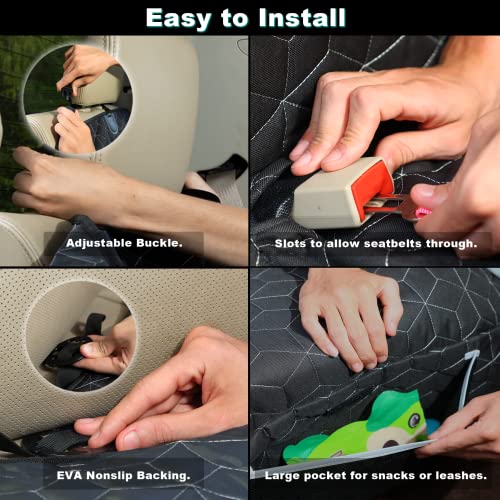 Easy to Install

Adjustable Buckle.

Slots to allow seatbelts through.

EVA Nonslip Backing.

Large pocket for snacks or leashes.