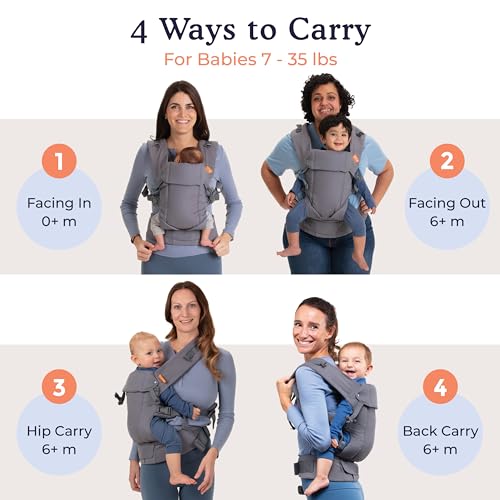 4 Ways to Carry

For Babies 7 - 35 lbs

1

Facing In
0+ m

2

Facing Out
6+ m

3

Hip Carry
6+ m

4

Back Carry
6+ m