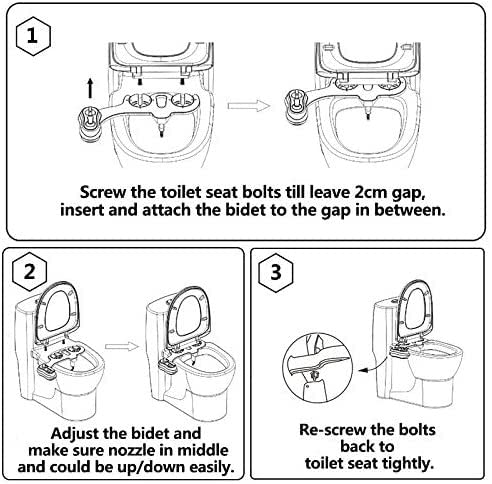 1

Screw the toilet seat bolts till leave 2cm gap, insert and attach the bidet to the gap in between.

2

Adjust the bidet and make sure nozzle in middle and could be up/down easily.

3

Re-screw the bolts back to toilet seat tightly.