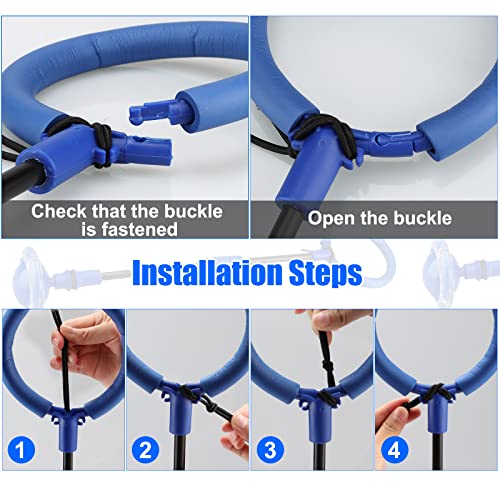 Check that the buckle is fastened

Open the buckle

Installation Steps

1

2

3

4