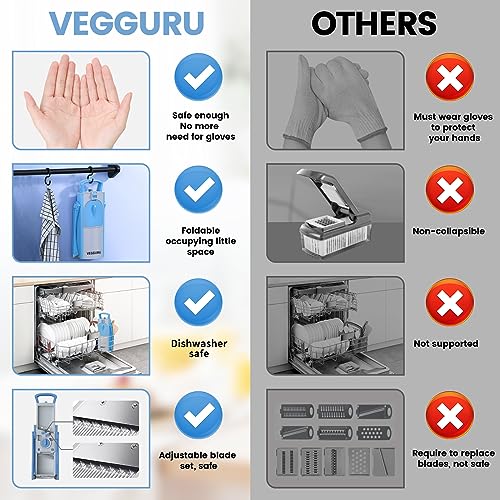 VEGGURU

Safe enough No more need for gloves

VEGGURU

Foldable occupying little space

Dishwasher safe

Adjustable blade set, safe

OTHERS

Must wear gloves to protect your hands

Non-collapsible

Not supported

Require to replace blades, not safe