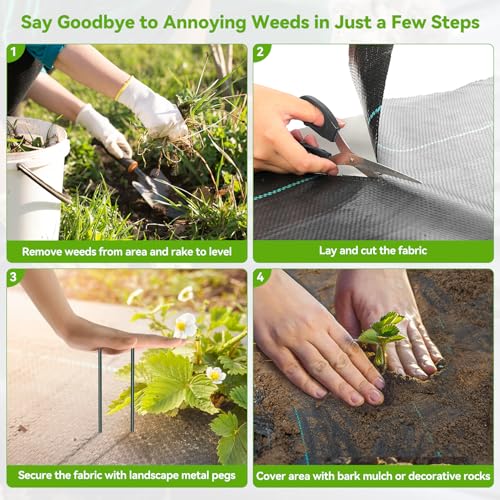 Say Goodbye to Annoying Weeds in Just a Few Steps

1

Remove weeds from area and rake to level

2

Lay and cut the fabric

3

Secure the fabric with landscape metal pegs

4

Cover area with bark mulch or decorative rocks