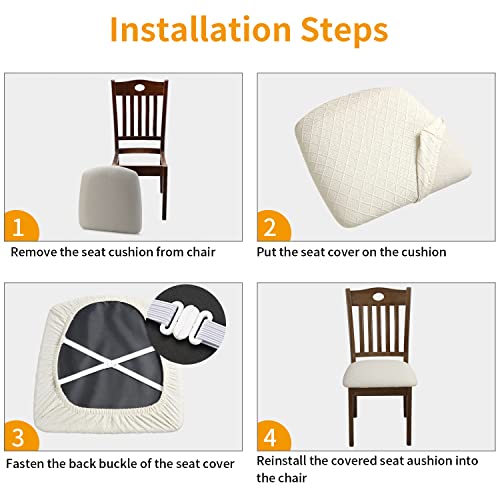 Installation Steps

1

Remove the seat cushion from chair

2

Put the seat cover on the cushion

3

Fasten the back buckle of the seat cover

4

Reinstall the covered seat aushion into the chair