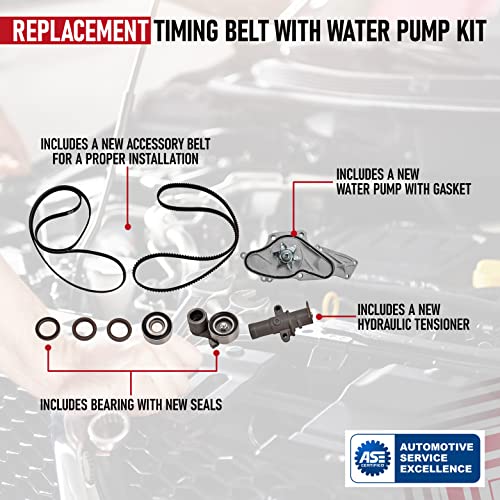 REPLACEMENT TIMING BELT WITH WATER PUMP KIT

INCLUDES A NEW ACCESSORY BELT FOR A PROPER INSTALLATION

INCLUDES A NEW WATER PUMP WITH GASKET

INCLUDES A NEW HYDRAULIC TENSIONER

INCLUDES BEARING WITH NEW SEALS

ASE CERTIFIED

AUTOMOTIVE SERVICE EXCELLENCE