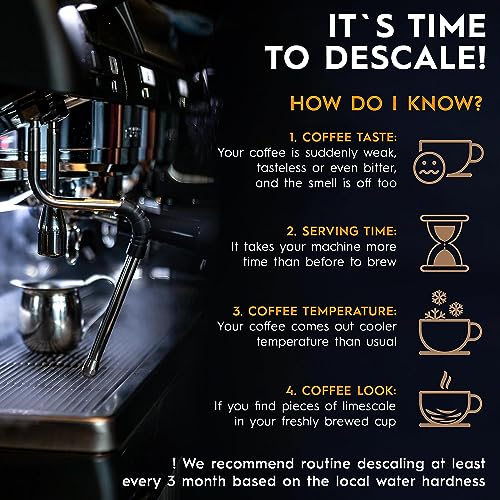 IT`S TIME TO DESCALE!

HOW DO I KNOW?

1. COFFEE TASTE:
Your coffee is suddenly weak, tasteless or even bitter, and the smell is off too

2. SERVING TIME:
It takes your machine more time than before to brew

3. COFFEE TEMPERATURE:
Your coffee comes out cooler temperature than usual

4. COFFEE LOOK:
If you find pieces of limescale in your freshly brewed cup

! We recommend routine descaling at least every 3 month based on the local water hardness