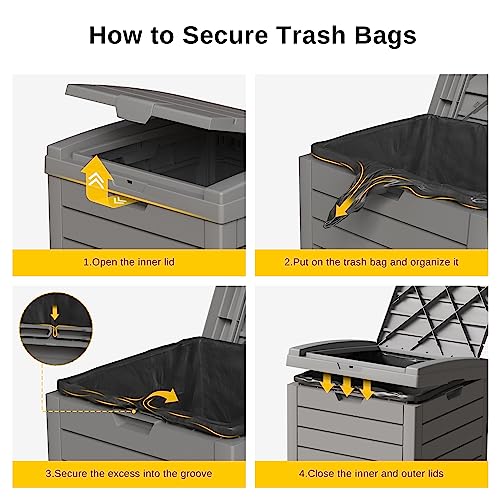 How to Secure Trash Bags

1.Open the inner lid

2.Put on the trash bag and organize it

3.Secure the excess into the groove

4.Close the inner and outer lids