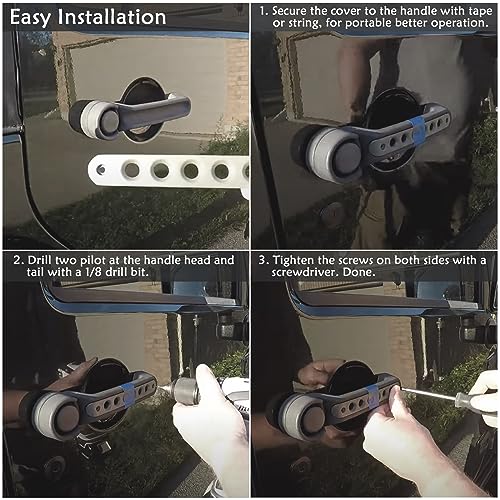 Easy Installation

1. Secure the cover to the handle with tape or string, for portable better operation.

2. Drill two pilot at the handle head and tail with a 1/8 drill bit.

3. Tighten the screws on both sides with a screwdriver. Done.