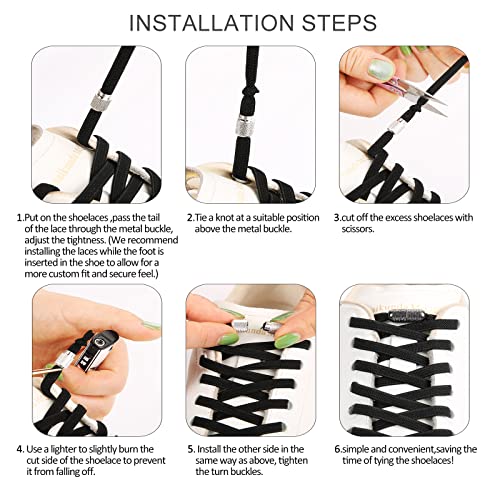 INSTALLATION STEPS

1.Put on the shoelaces ,pass the tail of the lace through the metal buckle, adjust the tightness. (We recommend installing the laces while the foot is inserted in the shoe to allow for a more custom fit and secure feel.)

2.Tie a knot at a suitable position above the metal buckle.

3.cut off the excess shoelaces with scissors.

4. Use a lighter to slightly burn the cut side of the shoelace to prevent it from falling off.

5. Install the other side in the same way as above, tighten the turn buckles.

6.simple and convenient,saving the time of tying the shoelaces!