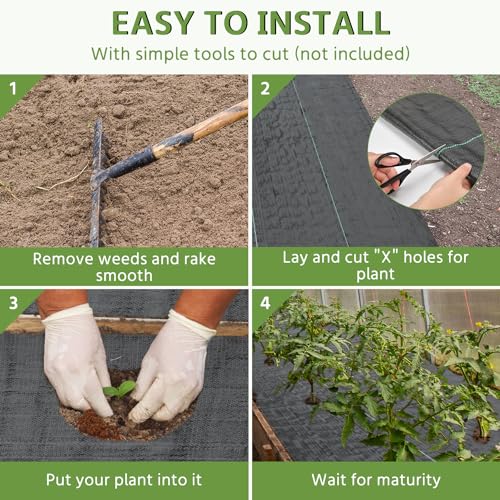 EASY TO INSTALL

With simple tools to cut (not included)

1

Remove weeds and rake smooth

2

Lay and cut "X" holes for plant

3

Put your plant into it

4

Wait for maturity