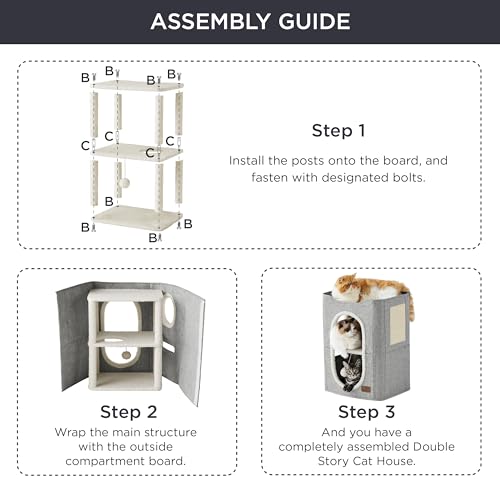 ASSEMBLY GUIDE

B B B B
C C C C
B
B B B

Step 1

Install the posts onto the board, and fasten with designated bolts.

Step 2

Wrap the main structure with the outside compartment board.

Step 3

And you have a completely assembled Double Story Cat House.