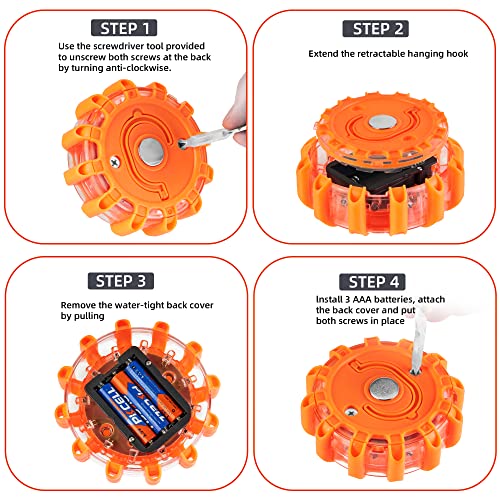 STEP 1

Use the screwdriver tool provided to unscrew both screws at the back by turning anti-clockwise.

STEP 2

Extend the retractable hanging hook

STEP 3

Remove the water-tight back cover by pulling

PKCELL

PKCELL

STEP 4

Install 3 AAA batteries, attach the back cover and put both screws in place