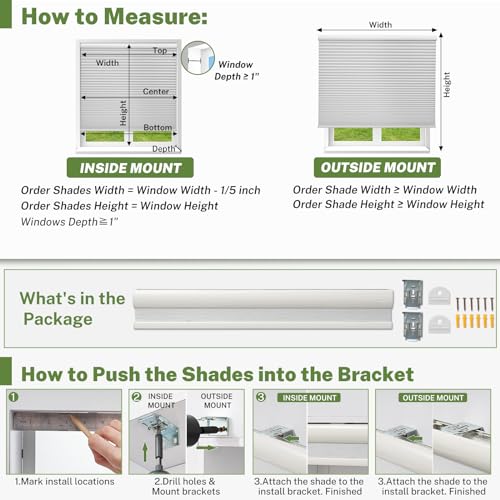 How to Measure:

Top
Width
Center
Height
Bottom
Depth
Window Depth ≥ 1"

INSIDE MOUNT

Order Shades Width = Window Width - 1/5 inch
Order Shades Height = Window Height
Windows Depth≧1"

Width
Height

OUTSIDE MOUNT

Order Shade Width ≥ Window Width
Order Shade Height ≥ Window Height

What's in the Package

How to Push the Shades into the Bracket

1
1.Mark install locations

2
INSIDE MOUNT
OUTSIDE MOUNT
2.Drill holes & Mount brackets

3
INSIDE MOUNT
3.Attach the shade to the install bracket. Finished

OUTSIDE MOUNT
3.Attach the shade to the install bracket. Finished